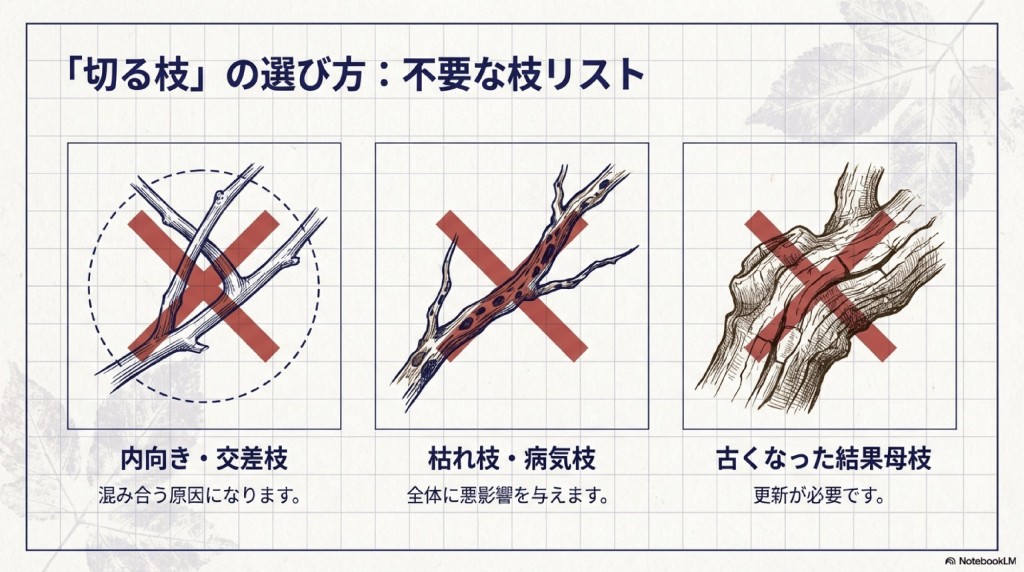 「切る枝」の選び方：不要な枝リスト

内向き・交差枝
混み合う原因になります。

枯れ枝・病気枝
全体に悪影響を与えます。

古くなった結果母枝
更新が必要です。

NotebookLM